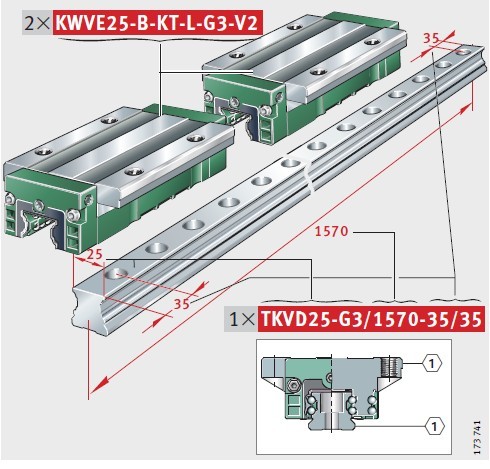 2× KWVE25-B-KT-L-G3-V2

35

1570

25

35

1× TKVD25-G3/1570-35/35

1

1

173 741